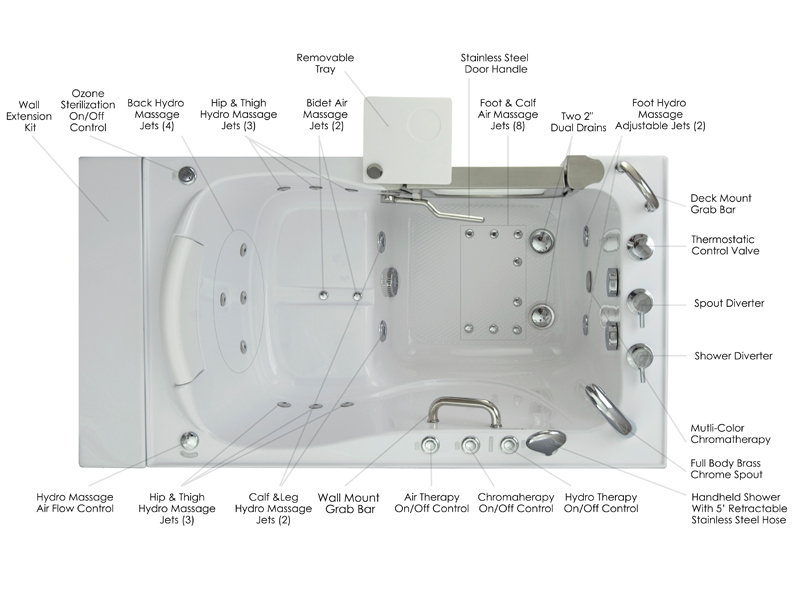 Wall Extension Kit

Ozone Sterilization On/Off Control

Back Hydro Massage Jets (4)

Hip & Thigh Hydro Massage Jets (3)

Bidet Air Massage Jets (2)

Removable Tray

Stainless Steel Door Handle

Foot & Calf Air Massage Jets (8)

Two 2" Dual Drains

Foot Hydro Massage Adjustable Jets (2)

Deck Mount Grab Bar

Thermostatic Control Valve

Spout Diverter

Shower Diverter

Mutli-Color Chromatherapy

Full Body Brass Chrome Spout

Handheld Shower With 5' Retractable Stainless Steel Hose

Hydro Massage Air Flow Control

Hip & Thigh Hydro Massage Jets (3)

Calf &Leg Hydro Massage Jets (2)

Wall Mount Grab Bar

Air Therapy On/Off Control

Chromaherapy On/Off Control

Hydro Therapy On/Off Control